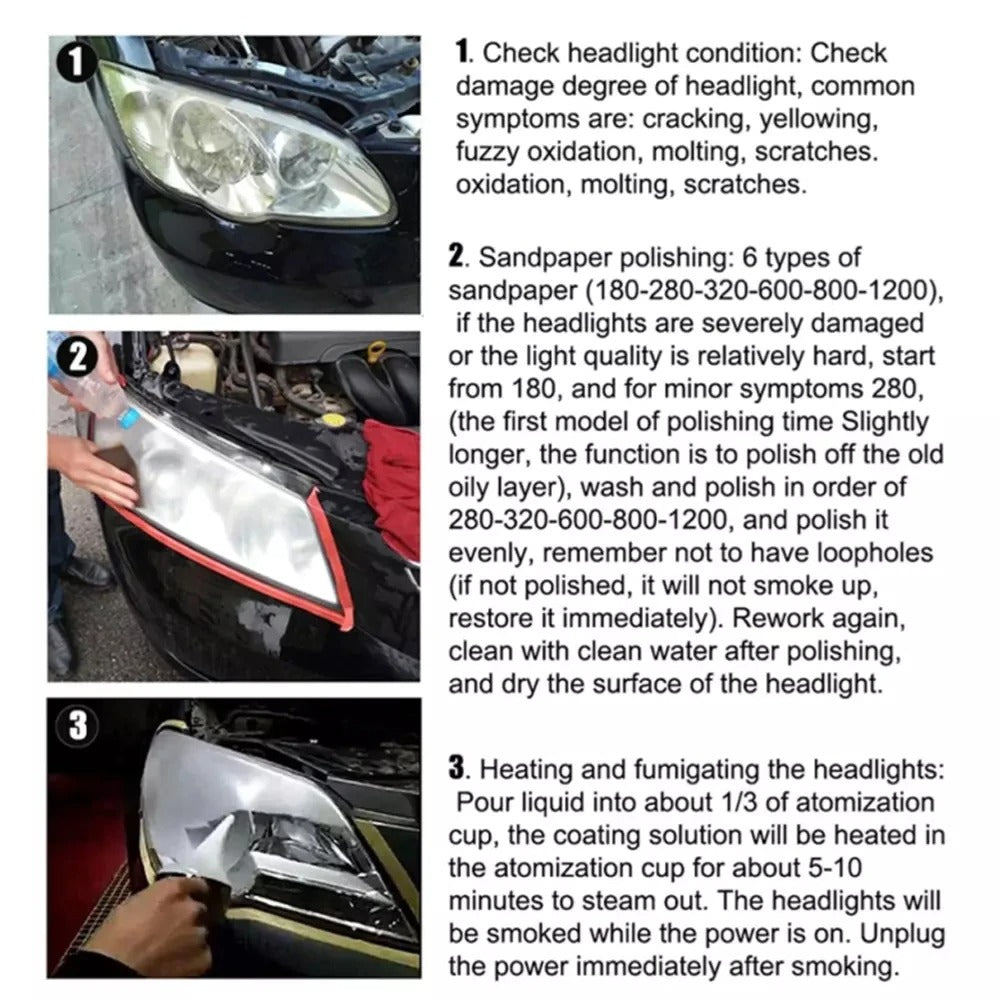 1

2

3

1. Check headlight condition: Check damage degree of headlight, common symptoms are: cracking, yellowing, fuzzy oxidation, molting, scratches. oxidation, molting, scratches.

2. Sandpaper polishing: 6 types of sandpaper (180-280-320-600-800-1200), if the headlights are severely damaged or the light quality is relatively hard, start from 180, and for minor symptoms 280, (the first model of polishing time Slightly longer, the function is to polish off the old oily layer), wash and polish in order of 280-320-600-800-1200, and polish it evenly, remember not to have loopholes (if not polished, it will not smoke up, restore it immediately). Rework again, clean with clean water after polishing, and dry the surface of the headlight.

3. Heating and fumigating the headlights: Pour liquid into about 1/3 of atomization cup, the coating solution will be heated in the atomization cup for about 5-10 minutes to steam out. The headlights will be smoked while the power is on. Unplug the power immediately after smoking.